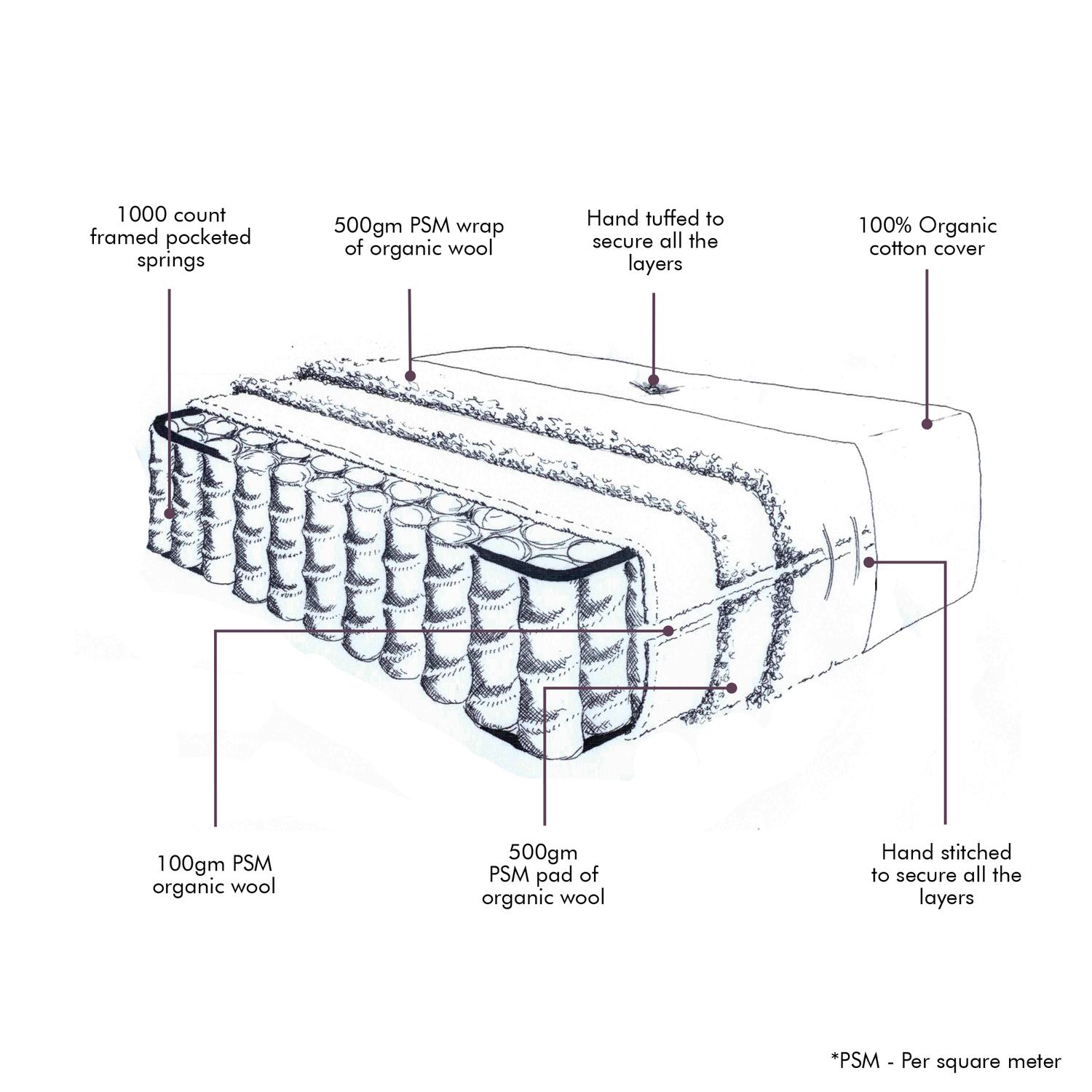 1000 count framed pocketed springs

500gm PSM wrap of organic wool

Hand tuffed to secure all the layers

100% Organic cotton cover

100gm PSM organic wool

500gm PSM pad of organic wool

Hand stitched to secure all the layers

*PSM - Per square meter