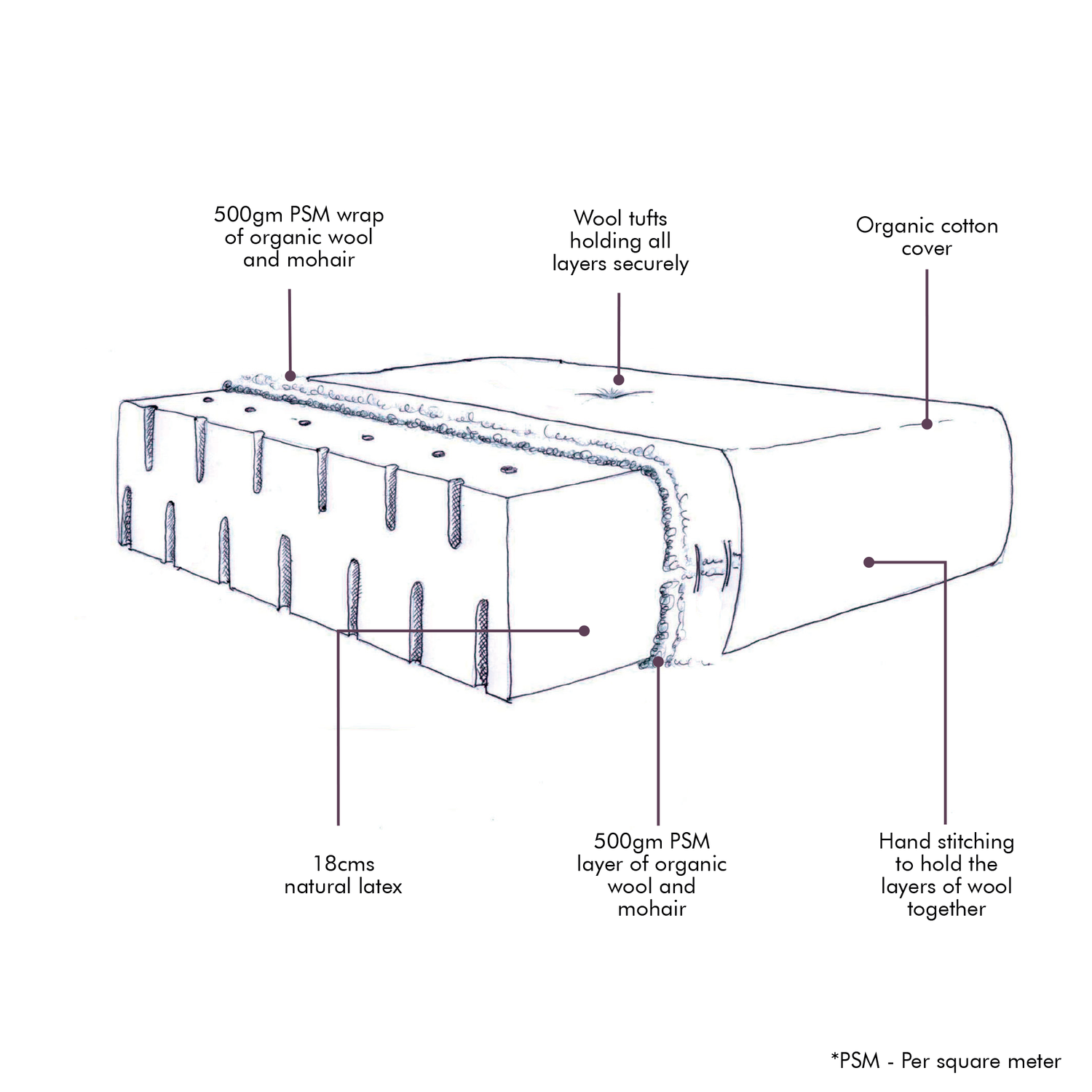 500gm PSM wrap of organic wool and mohair

Wool tufts holding all layers securely

Organic cotton cover

18cms natural latex

500gm PSM layer of organic wool and mohair

Hand stitching to hold the layers of wool together

*PSM - Per square meter