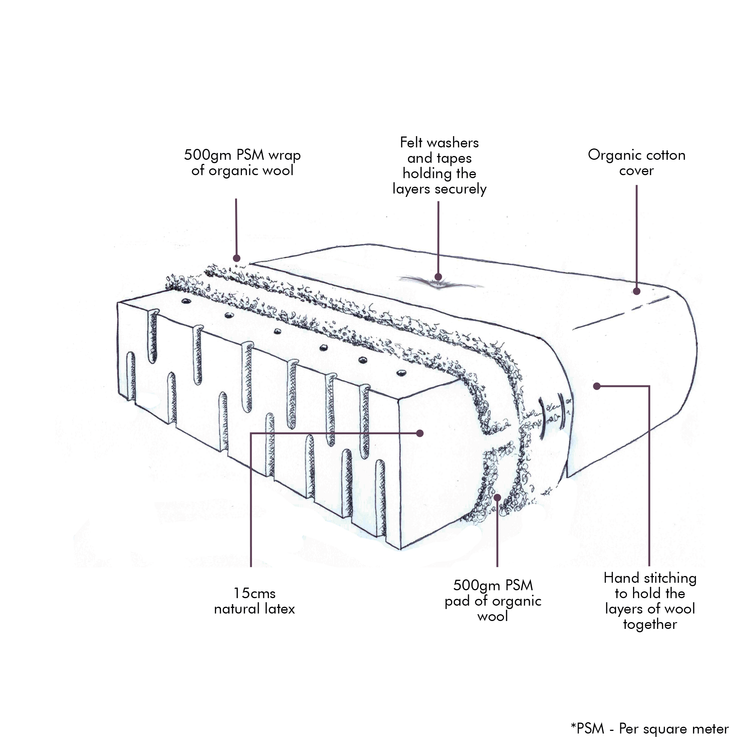 500gm PSM wrap of organic wool

Felt washers and tapes holding the layers securely

Organic cotton cover

15cms natural latex

500gm PSM pad of organic wool

Hand stitching to hold the layers of wool together

*PSM - Per square meter