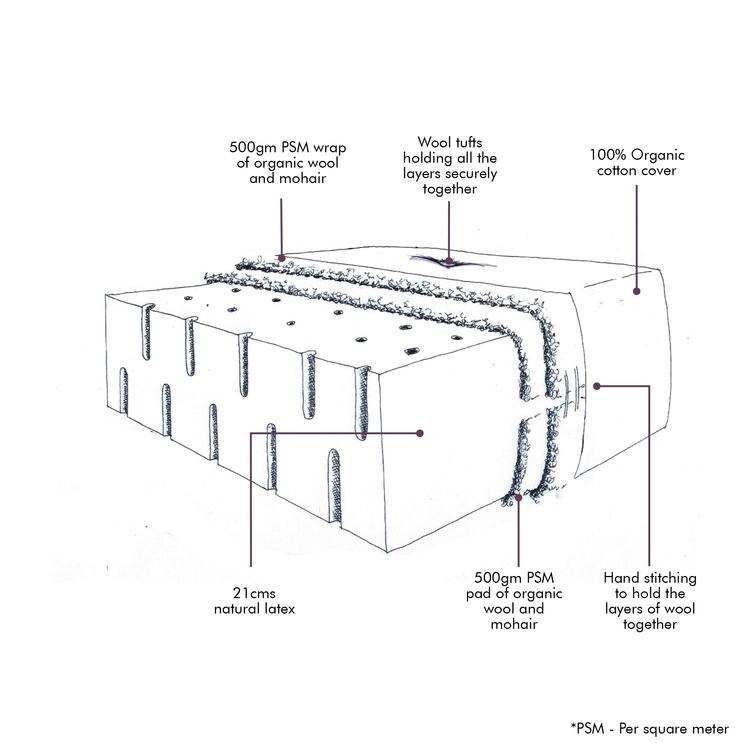 500gm PSM wrap of organic wool and mohair

Wool tufts holding all the layers securely together

100% Organic cotton cover

21cms natural latex

500gm PSM pad of organic wool and mohair

Hand stitching to hold the layers of wool together

*PSM - Per square meter