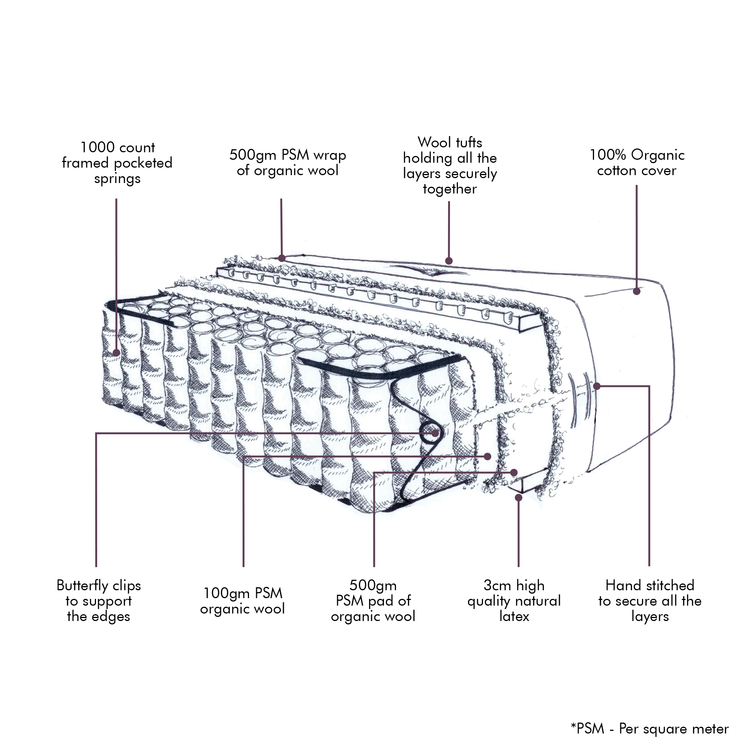 1000 count framed pocketed springs

500gm PSM wrap of organic wool

Wool tufts holding all the layers securely together

100% Organic cotton cover

Butterfly clips to support the edges

100gm PSM organic wool

500gm PSM pad of organic wool

3cm high quality natural latex

Hand stitched to secure all the layers

*PSM - Per square meter