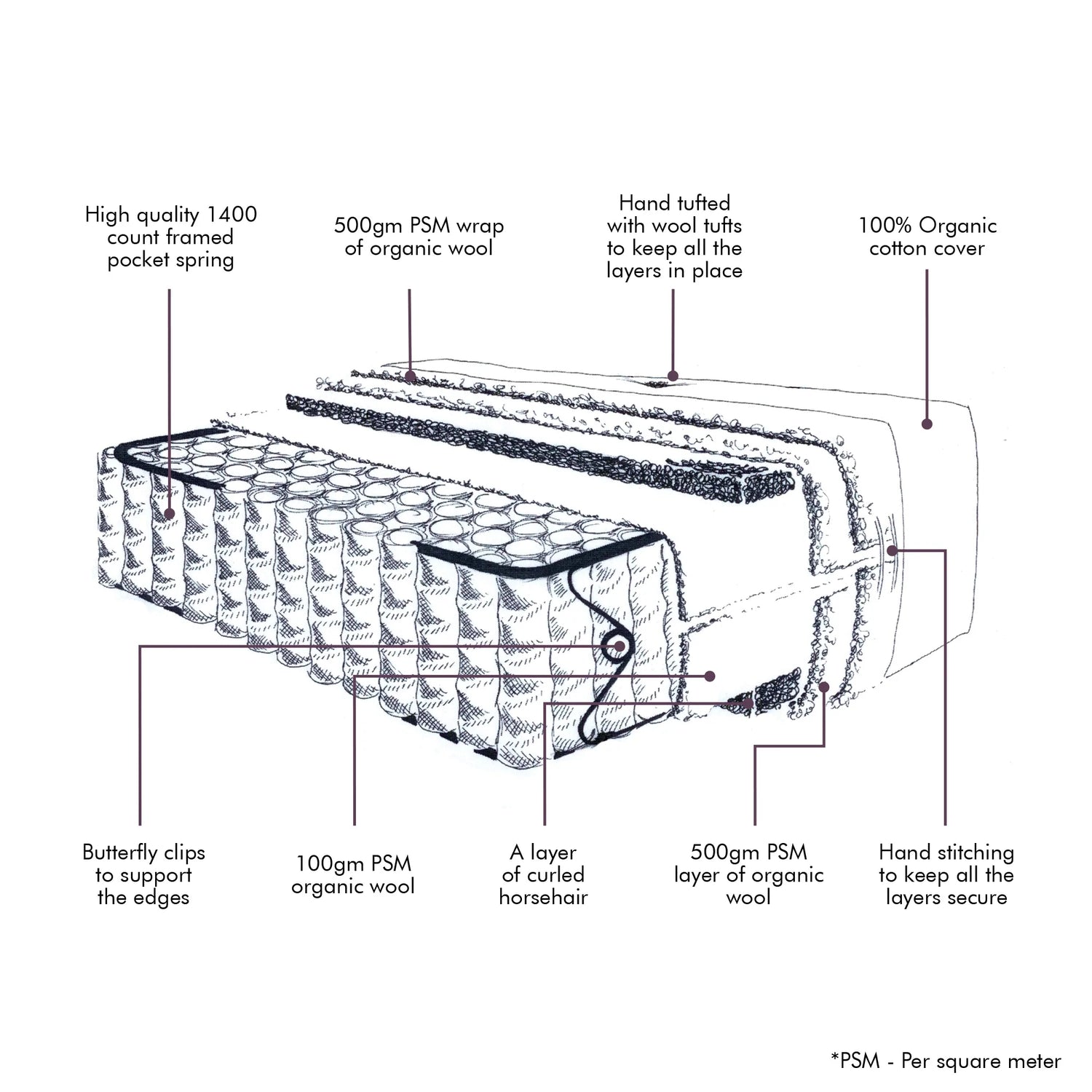 High quality 1400 count framed pocket spring

500gm PSM wrap of organic wool

Hand tufted with wool tufts to keep all the layers in place

100% Organic cotton cover

Butterfly clips to support the edges

100gm PSM organic wool

A layer of curled horsehair

500gm PSM layer of organic wool

Hand stitching to keep all the layers secure

*PSM - Per square meter