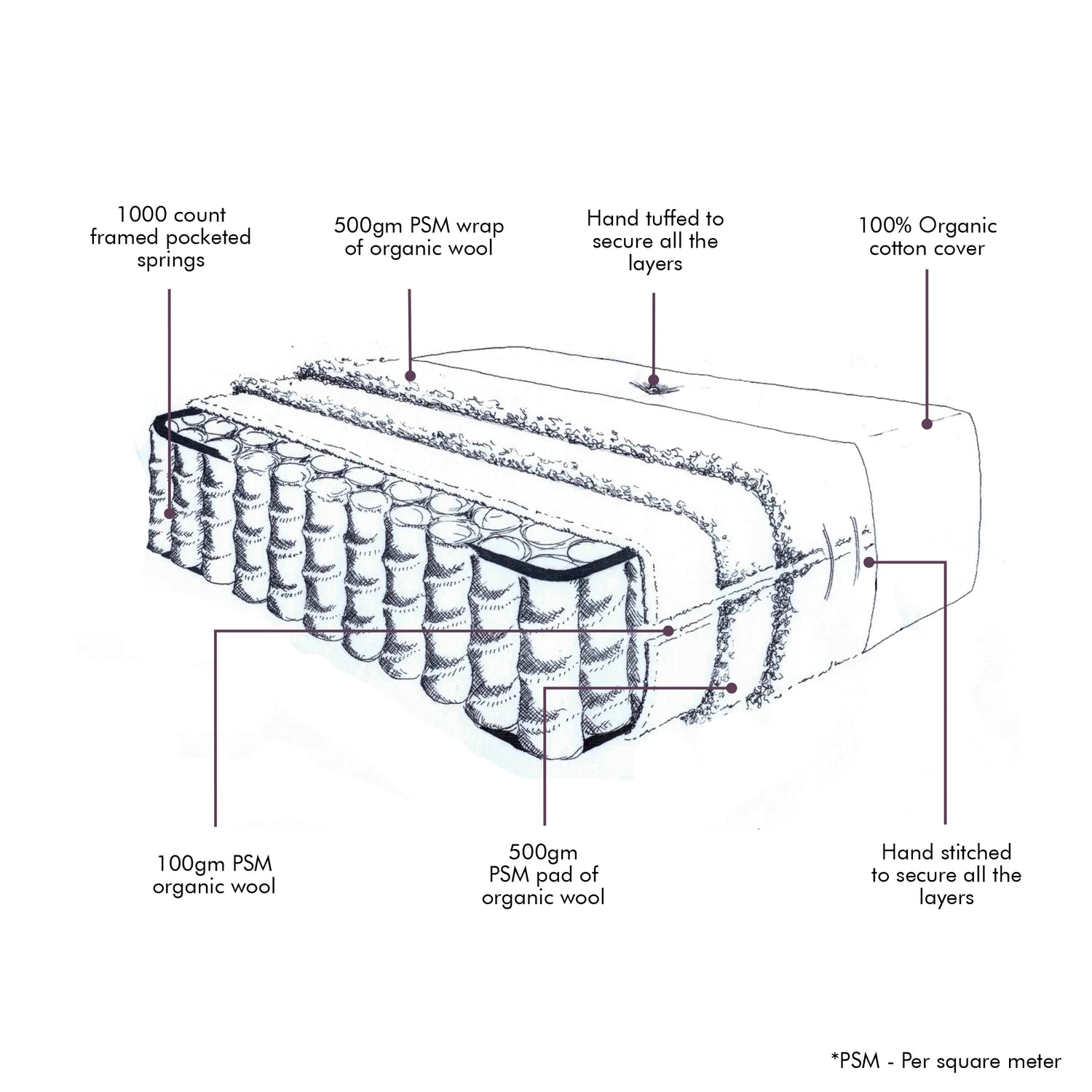 1000 count framed pocketed springs

500gm PSM wrap of organic wool

Hand tuffed to secure all the layers

100% Organic cotton cover

100gm PSM organic wool

500gm PSM pad of organic wool

Hand stitched to secure all the layers

*PSM - Per square meter